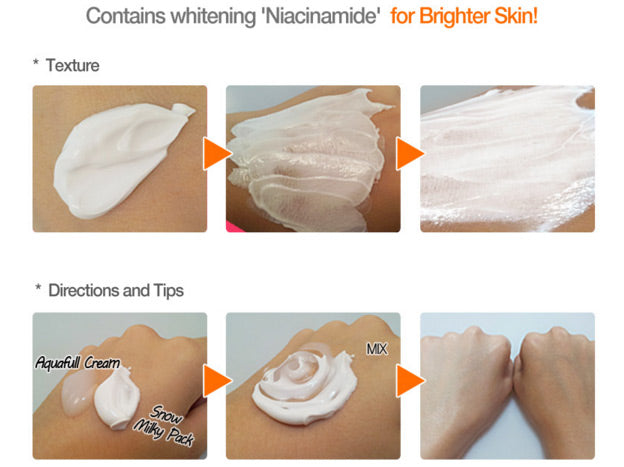 Contains whitening 'Niacinamide' for Brighter Skin!

* Texture

* Directions and Tips

Aquafull Cream

Snow Milky Pack

MIX